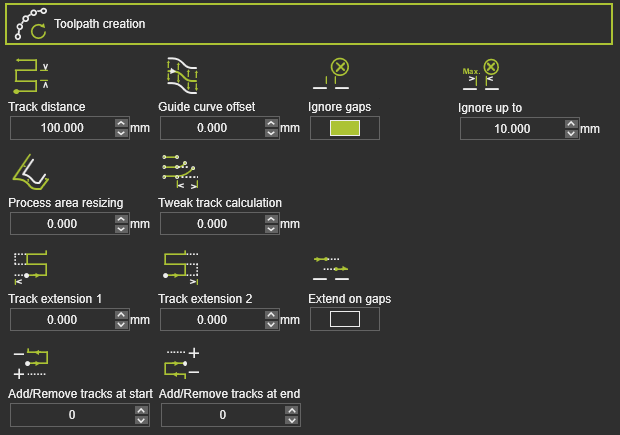 Toolpath creation

Track distance
100.000 mm

Guide curve offset
0.000 mm

Ignore gaps

Max.

Ignore up to
10.000 mm

Process area resizing
0.000 mm

Tweak track calculation
0.000 mm

Track extension 1
0.000 mm

Track extension 2
0.000 mm

Extend on gaps

Add/Remove tracks at start
0

Add/Remove tracks at end
0